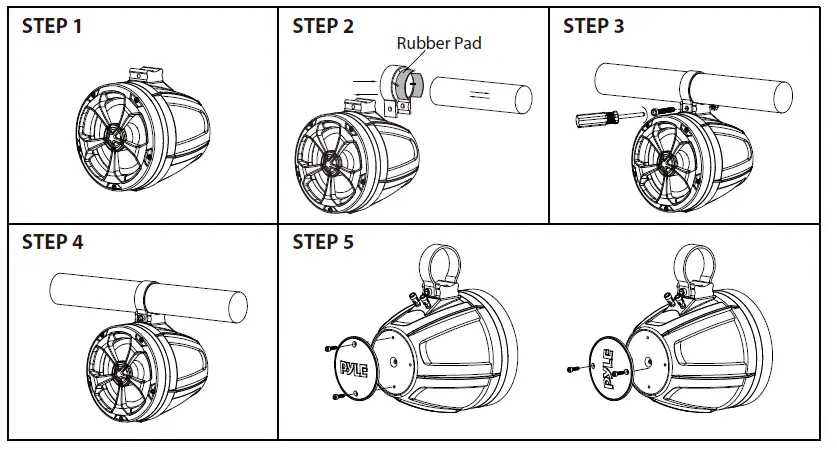 STEP 1

STEP 2

Rubber Pad

STEP 3

STEP 4

STEP 5

PYLE

PYLE