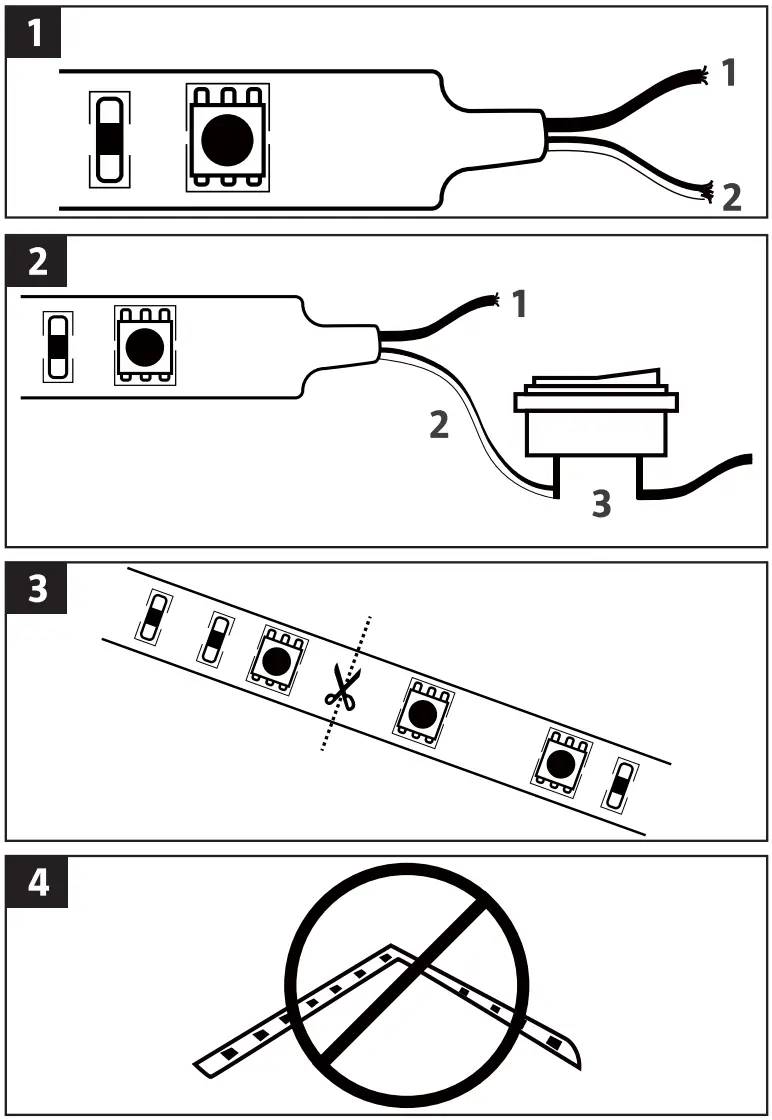 1
1
2

2
1
2
3

3

4