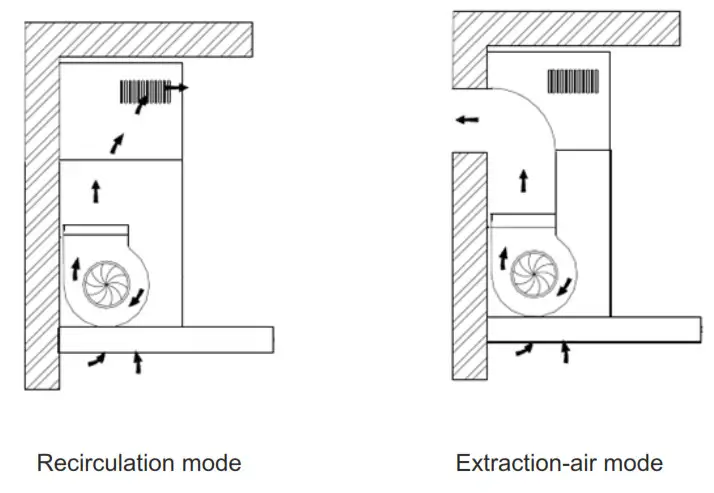 Recirculation mode

Extraction-air mode