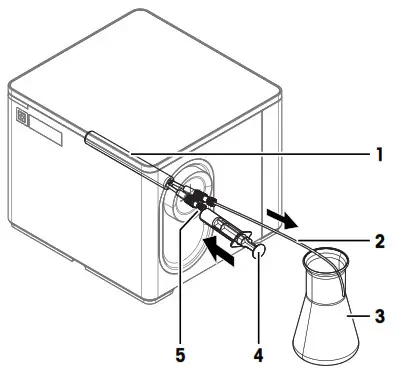 1
2
3
5
4