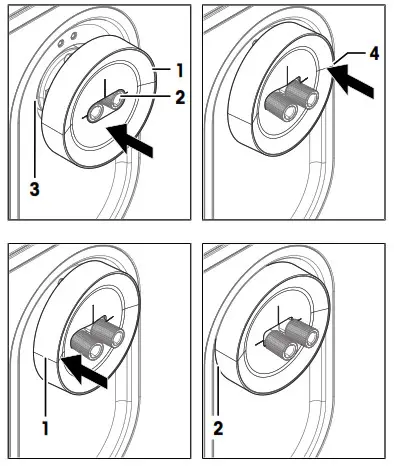 1
2
3

4

1

2