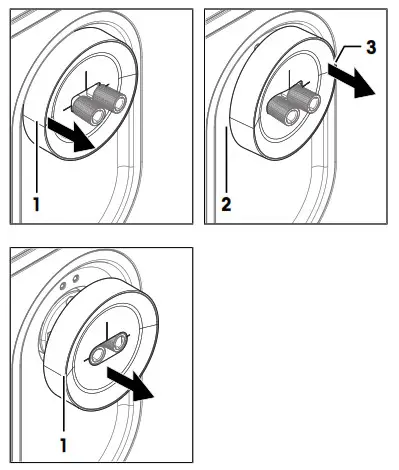 1

3
2

1