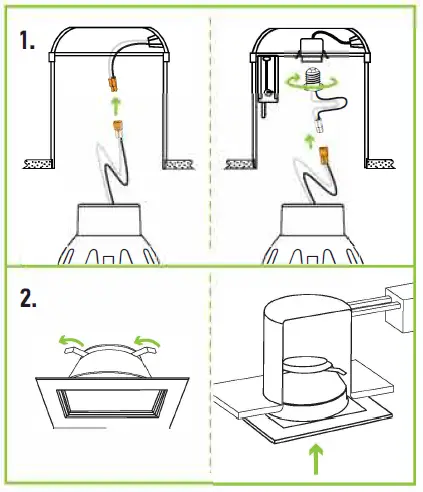 1.

2.