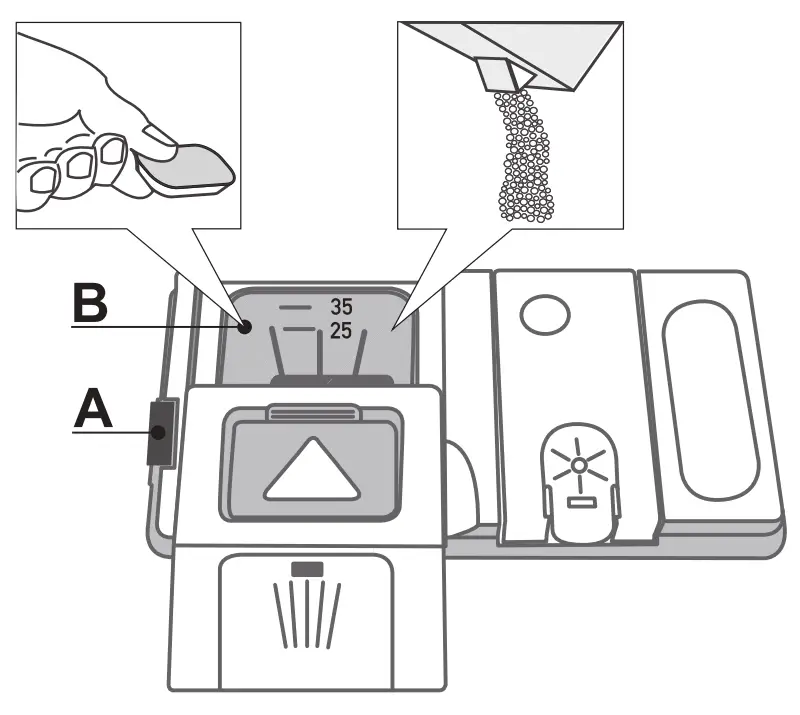 B
35
25
A