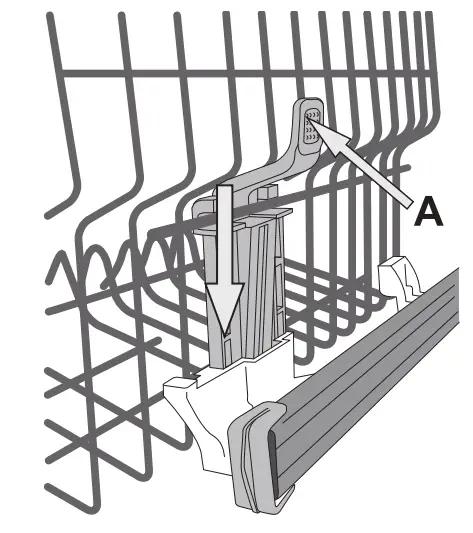 A