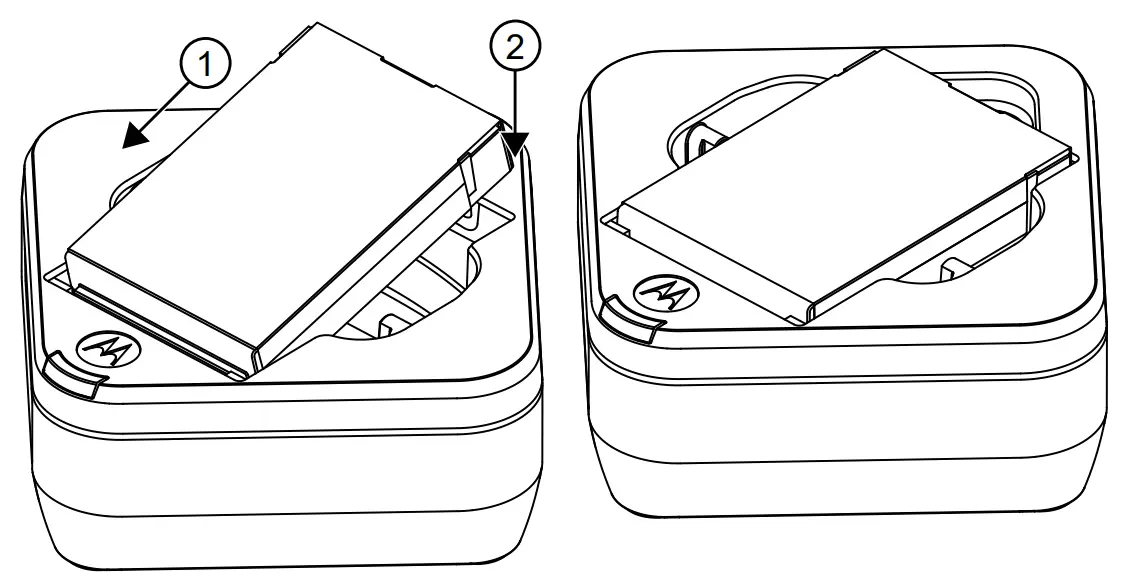 1
2