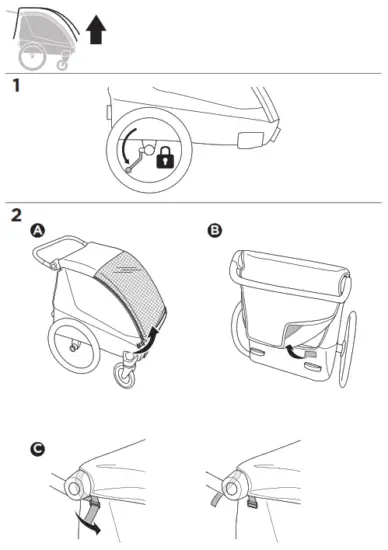 1

2

A

B

C