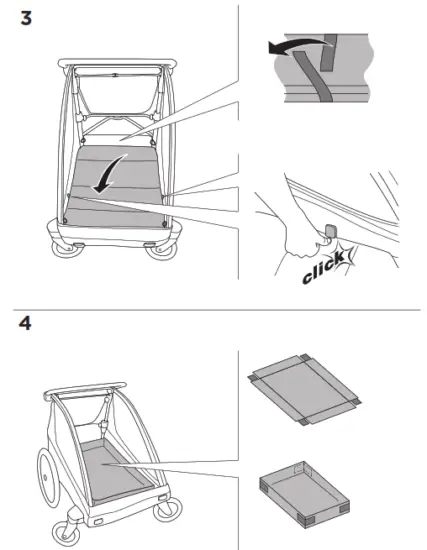 3

click

4