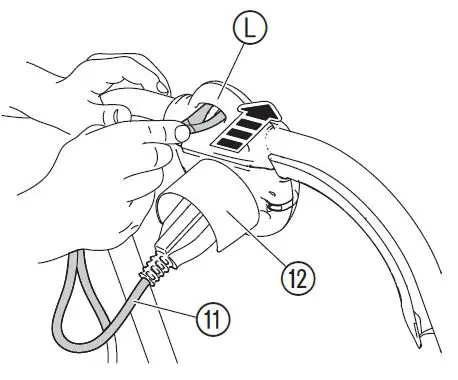 L
12
11