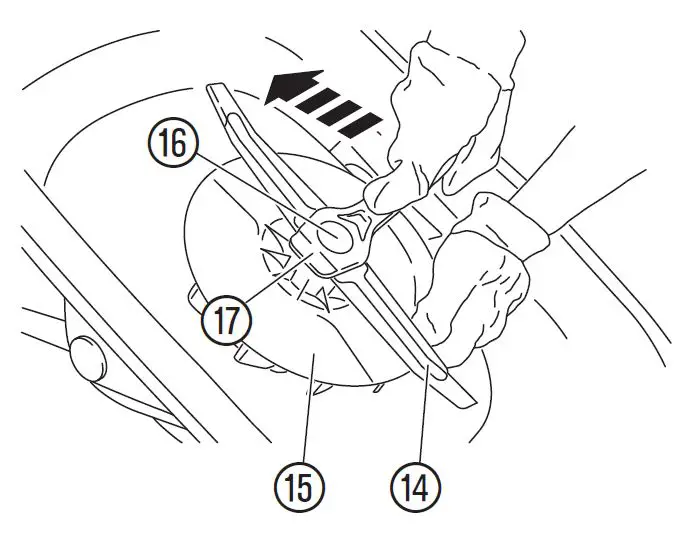 16

17

15

14