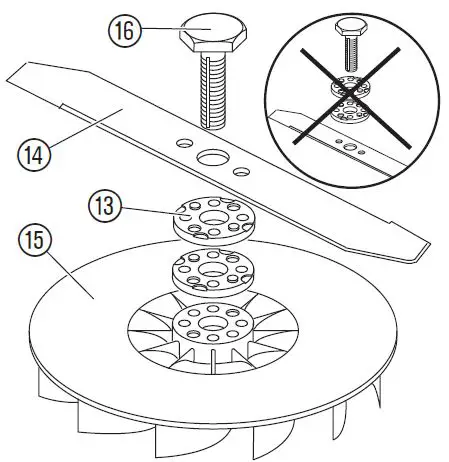 16
14
13
15