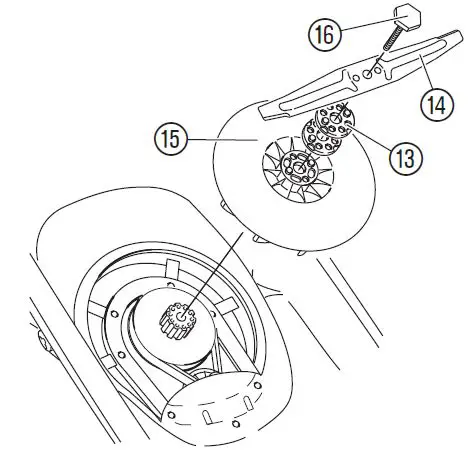 16
14
15
13