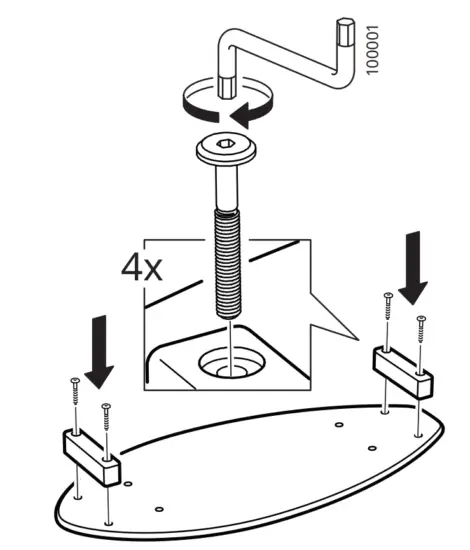 100001

4x