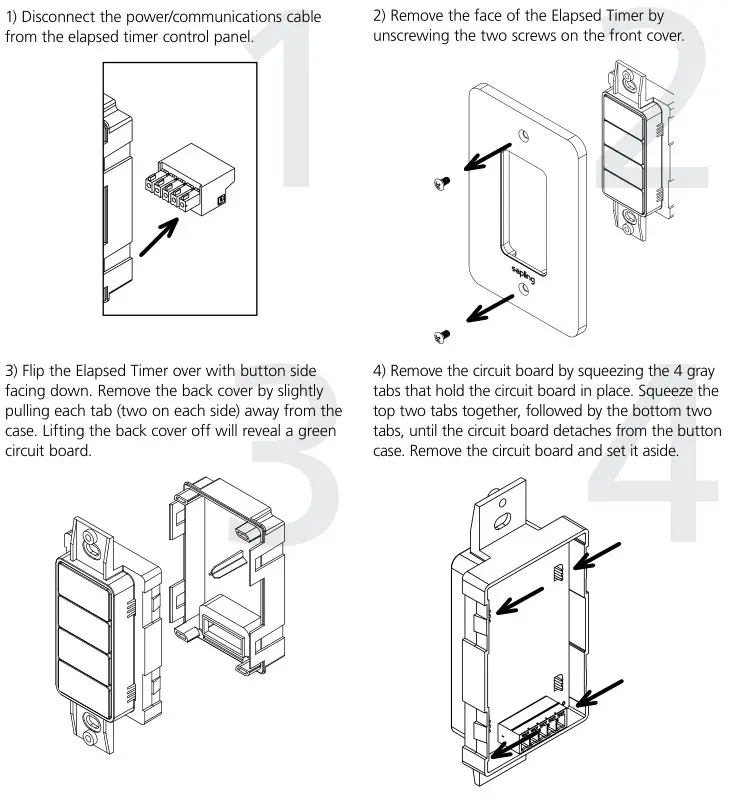 1) Disconnect the power/communications cable from the elapsed timer control panel.

1

2) Remove the face of the Elapsed Timer by unscrewing the two screws on the front cover.

2

sapling

3) Flip the Elapsed Timer over with button side facing down. Remove the back cover by slightly pulling each tab (two on each side) away from the case. Lifting the back cover off will reveal a green circuit board.

3

4) Remove the circuit board by squeezing the 4 gray tabs that hold the circuit board in place. Squeeze the top two tabs together, followed by the bottom two tabs, until the circuit board detaches from the button case. Remove the circuit board and set it aside.

4