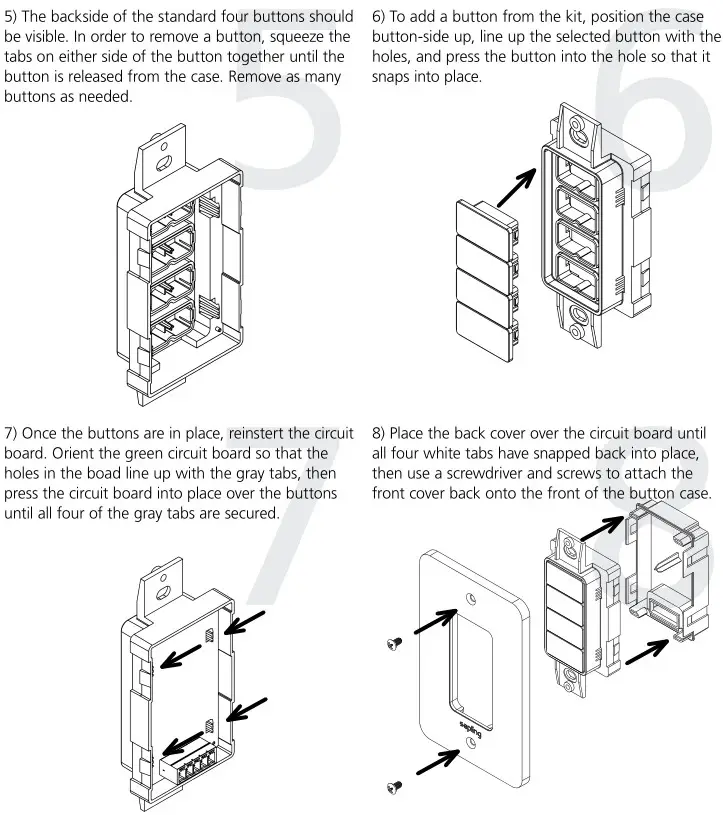 5) The backside of the standard four buttons should be visible. In order to remove a button, squeeze the tabs on either side of the button together until the button is released from the case. Remove as many buttons as needed.

5

6) To add a button from the kit, position the case button-side up, line up the selected button with the holes, and press the button into the hole so that it snaps into place.

6

7) Once the buttons are in place, reinstert the circuit board. Orient the green circuit board so that the holes in the boad line up with the gray tabs, then press the circuit board into place over the buttons until all four of the gray tabs are secured.

7

8) Place the back cover over the circuit board until all four white tabs have snapped back into place, then use a screwdriver and screws to attach the front cover back onto the front of the button case.

8

sapling