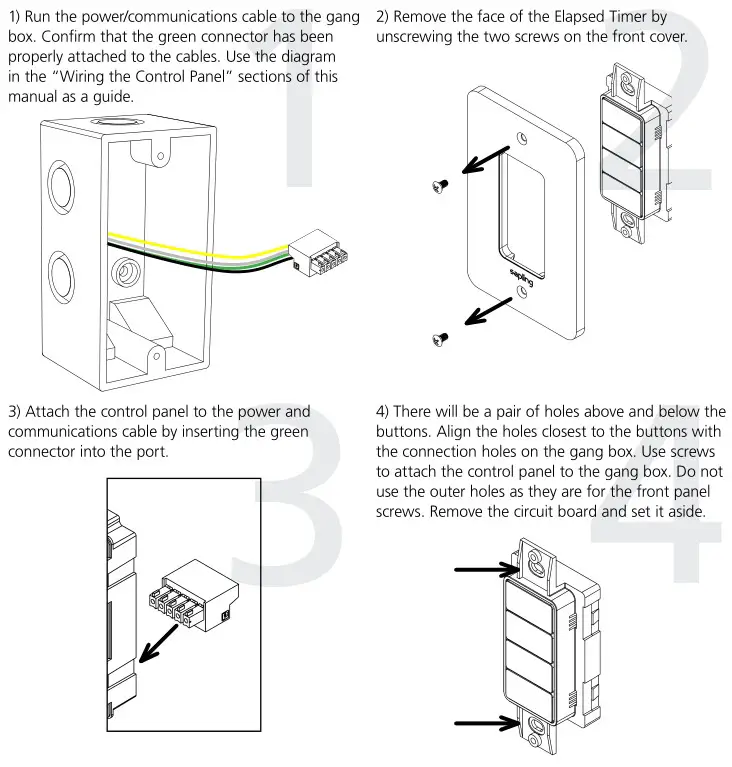 1) Run the power/communications cable to the gang box. Confirm that the green connector has been properly attached to the cables. Use the diagram in the "Wiring the Control Panel" sections of this manual as a guide.

1

2) Remove the face of the Elapsed Timer by unscrewing the two screws on the front cover.

2

sapling

3) Attach the control panel to the power and communications cable by inserting the green connector into the port.

3

4) There will be a pair of holes above and below the buttons. Align the holes closest to the buttons with the connection holes on the gang box. Use screws to attach the control panel to the gang box. Do not use the outer holes as they are for the front panel screws. Remove the circuit board and set it aside.

4