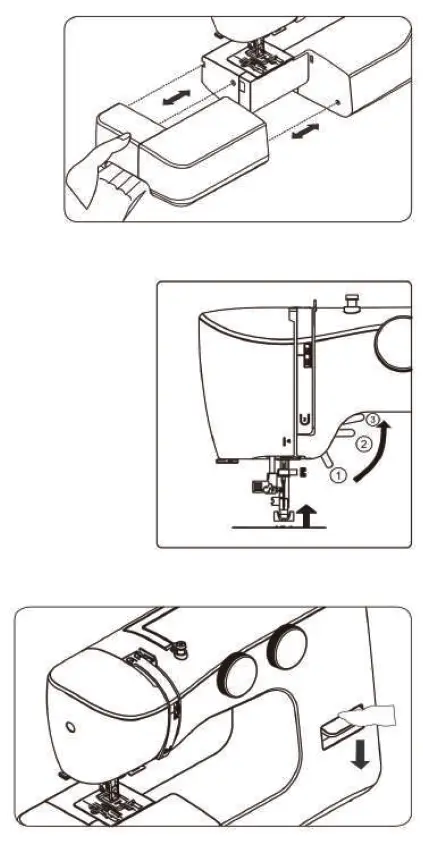 3
2
1