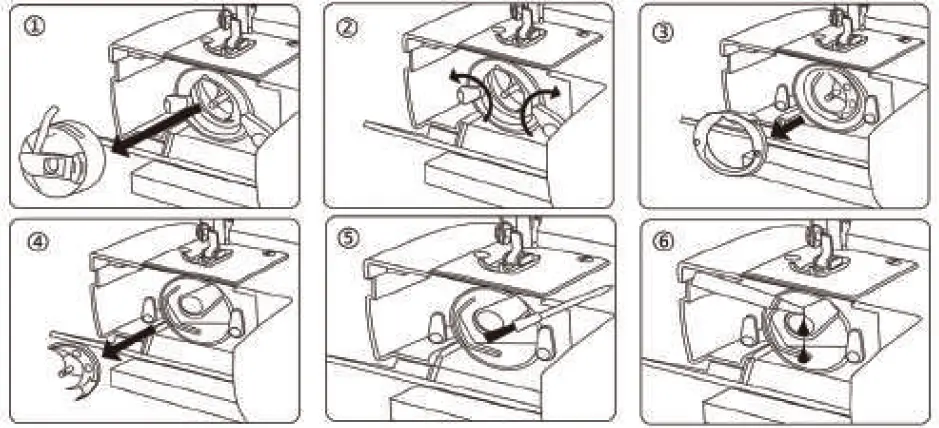 ①

②

③

④

⑤

⑥