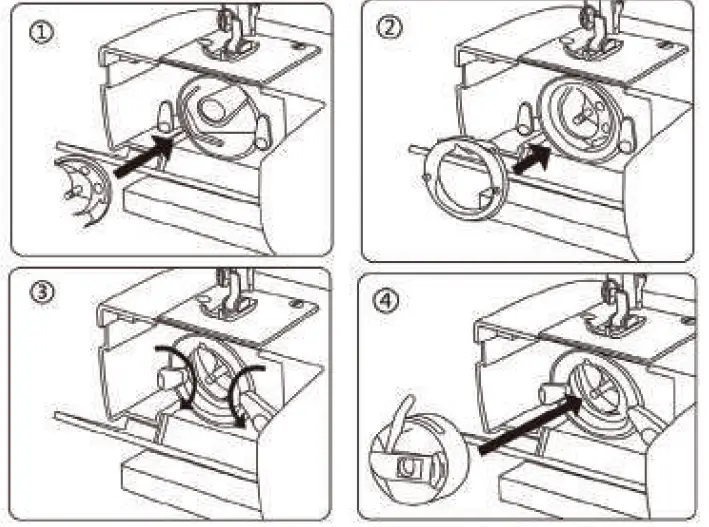 ①

②

③

④