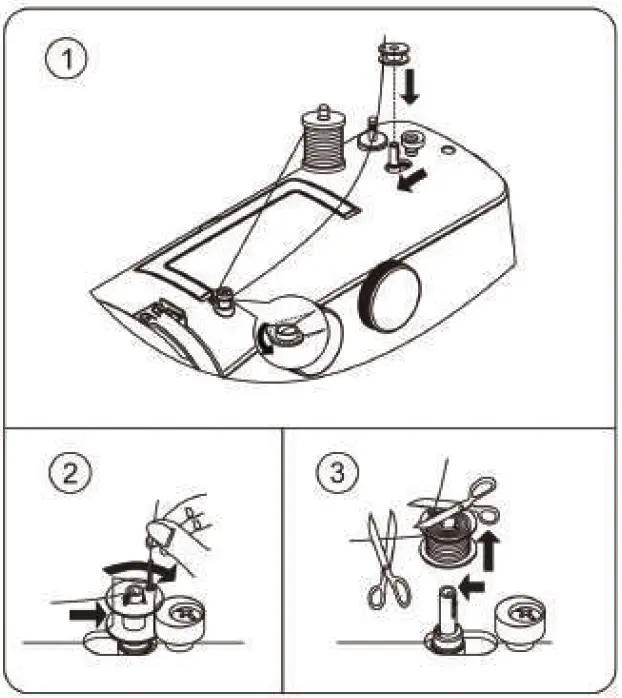 1

2

3