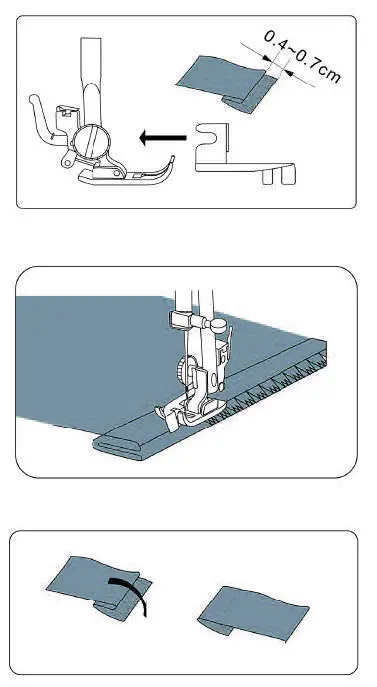 0.4~0.7cm