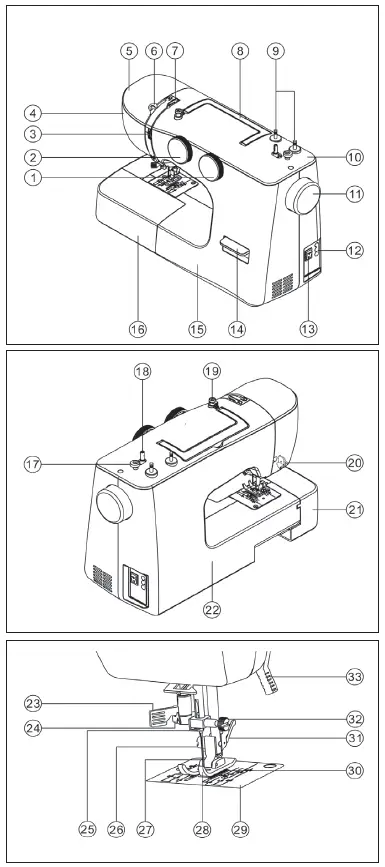 5 6 7 8 9
4
3
2
1
10
11
12
16 15 14 13

18 19
17
20
21
22

33
23
24
32
31
30
25 26 27 28 29