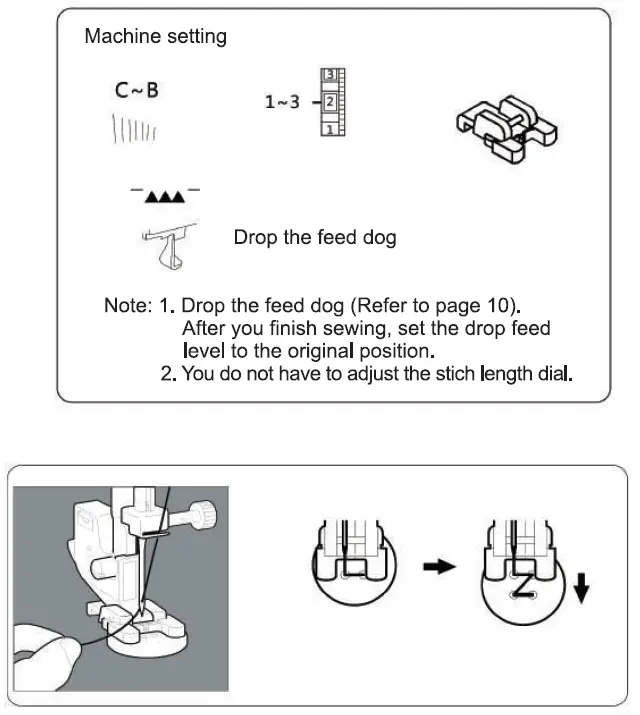 Machine setting

C~B

1~3

3
2
1

Drop the feed dog

Note: 1. Drop the feed dog (Refer to page 10). After you finish sewing, set the drop feed level to the original position.
2. You do not have to adjust the stich length dial.