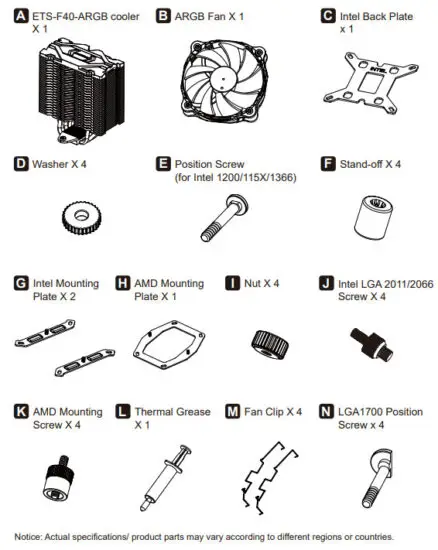 A ETS-F40-ARGB cooler X 1

B ARGB Fan X 1

C Intel Back Plate x 1

INTEL

D Washer X 4

E Position Screw (for Intel 1200/115X/1366)

F Stand-off X 4

G Intel Mounting Plate X 2

H AMD Mounting Plate X 1

I Nut X 4

J Intel LGA 2011/2066 Screw X 4

K AMD Mounting Screw X 4

L Thermal Grease X 1

M Fan Clip X 4

N LGA1700 Position Screw x 4

Notice: Actual specifications/ product parts may vary according to different regions or countries.