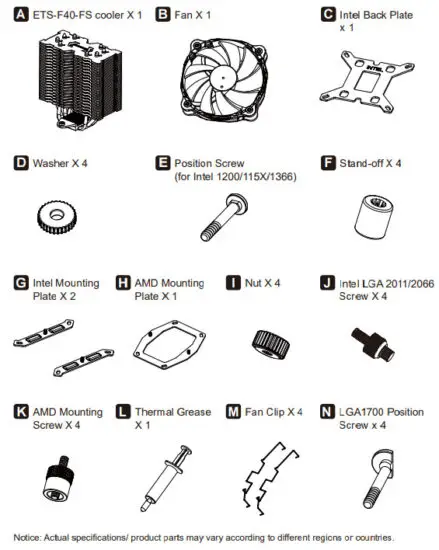 A ETS-F40-FS cooler X 1

B Fan X 1

C Intel Back Plate x 1

INTEL

D Washer X 4

E Position Screw (for Intel 1200/115X/1366)

F Stand-off X 4

G Intel Mounting Plate X 2

H AMD Mounting Plate X 1

I Nut X 4

J Intel LGA 2011/2066 Screw X 4

K AMD Mounting Screw X 4

L Thermal Grease X 1

M Fan Clip X 4

N LGA1700 Position Screw x 4

Notice: Actual specifications/ product parts may vary according to different regions or countries.