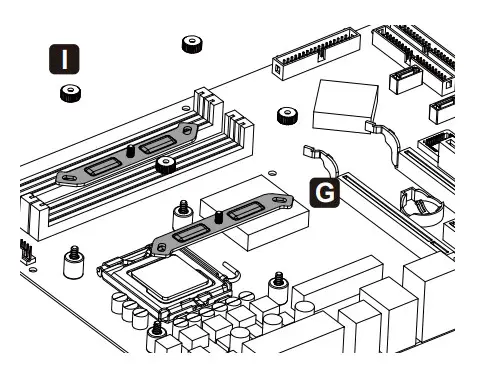 I

G