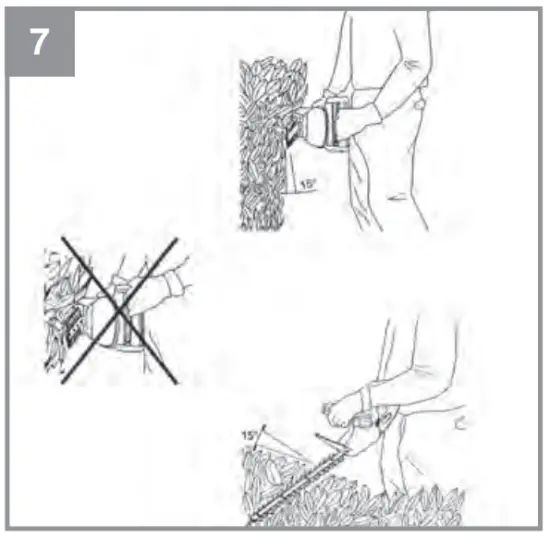 7

15°

15°