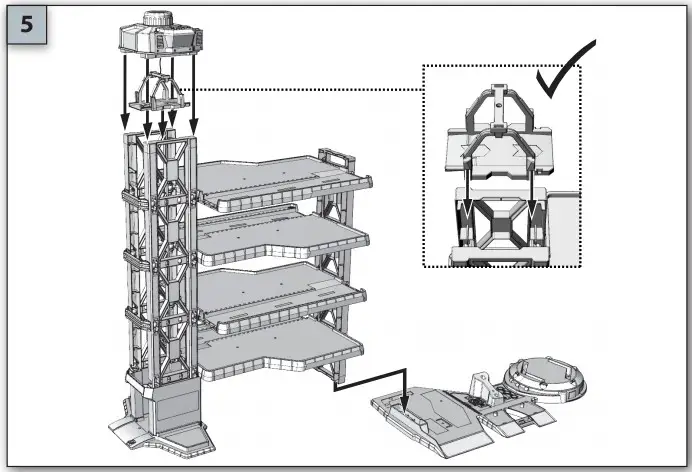 5