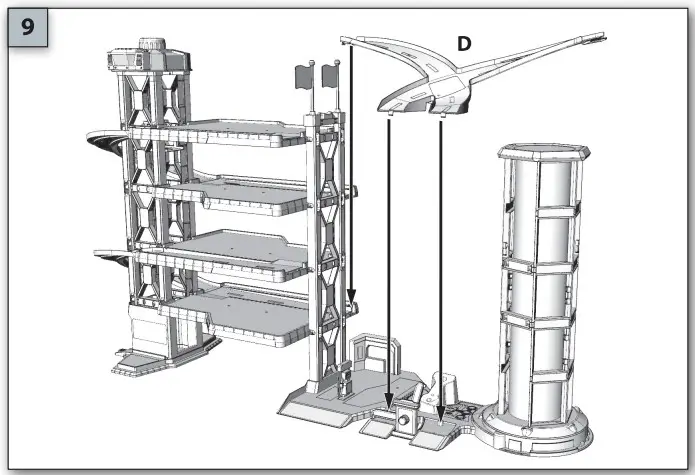 9

D