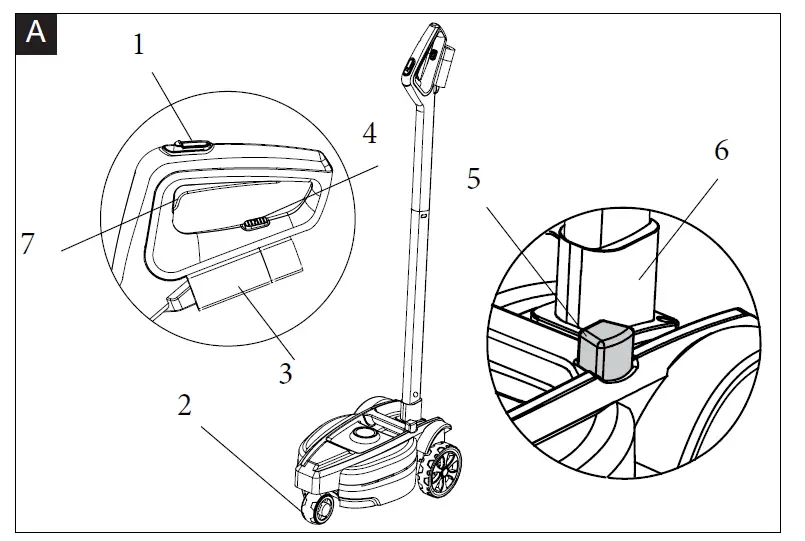 A

1

4

7

3

2

5

6