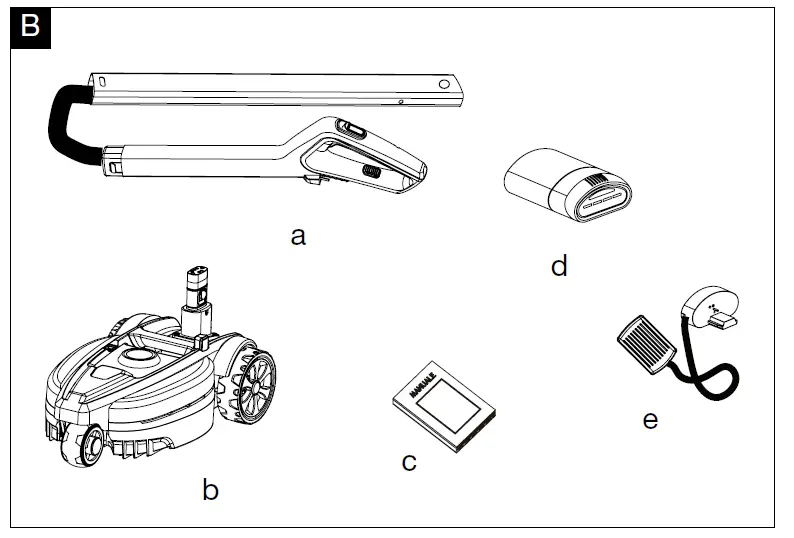 B

a

d

b

MANUALE

c

e