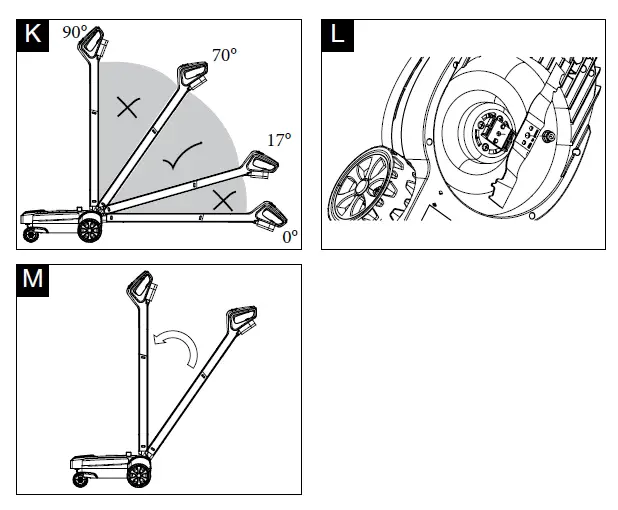 K

90°

70°

17°

0°

L

M