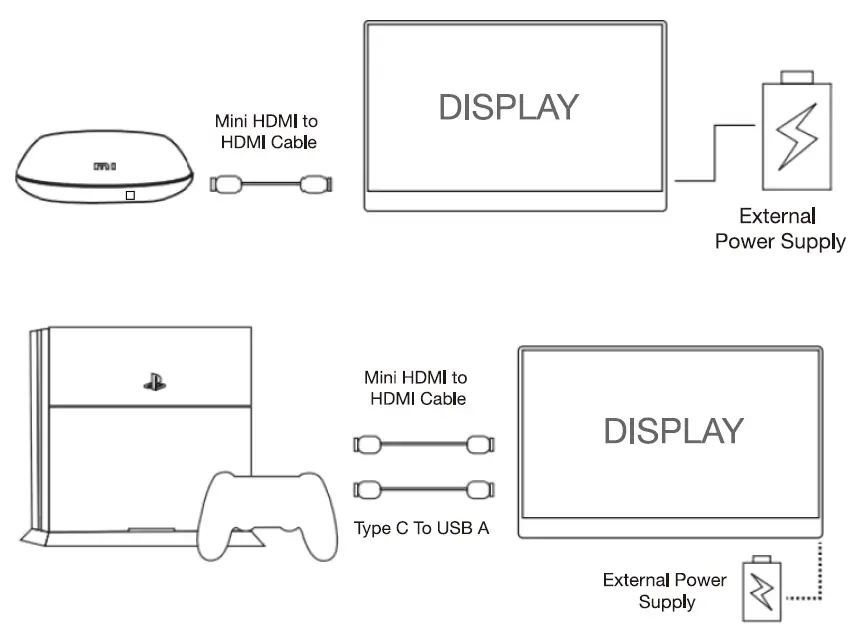 Mini HDMI to HDMI Cable

DISPLAY

External Power Supply

Mini HDMI to HDMI Cable

Type C To USB A

DISPLAY

External Power Supply