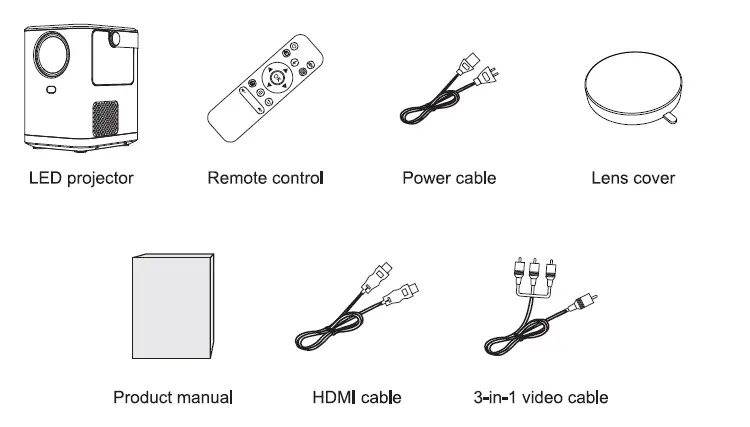 LED projector

Remote control

Power cable

Lens cover

Product manual

HDMI cable

3-in-1 video cable