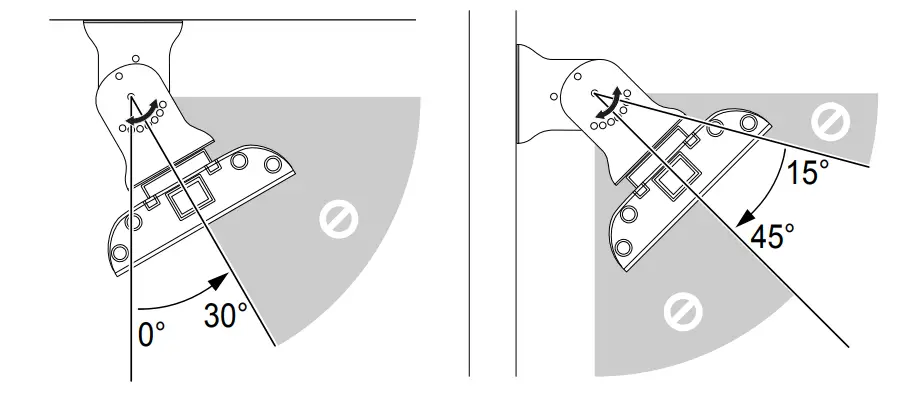 0°
30°
15°
45°