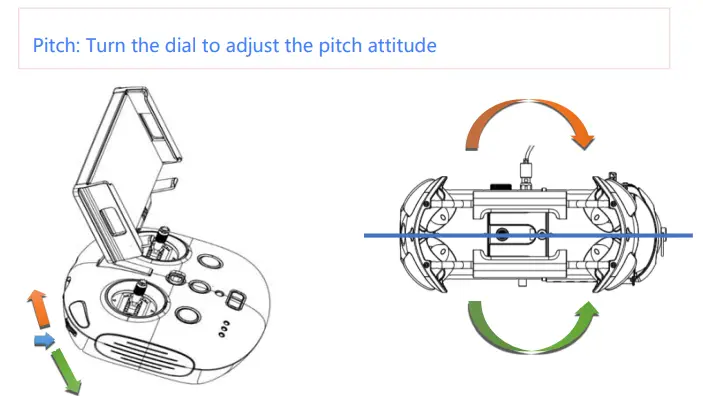 Pitch: Turn the dial to adjust the pitch attitude