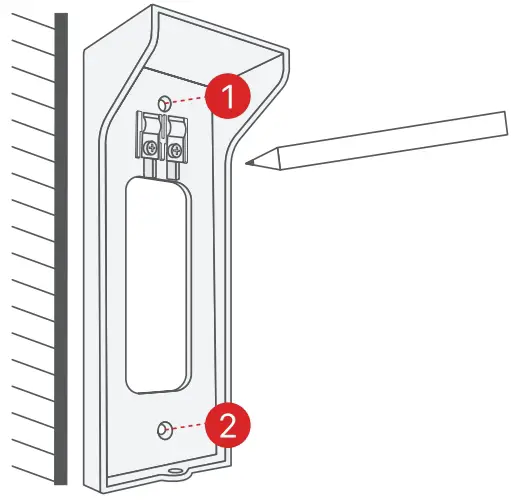 1
2