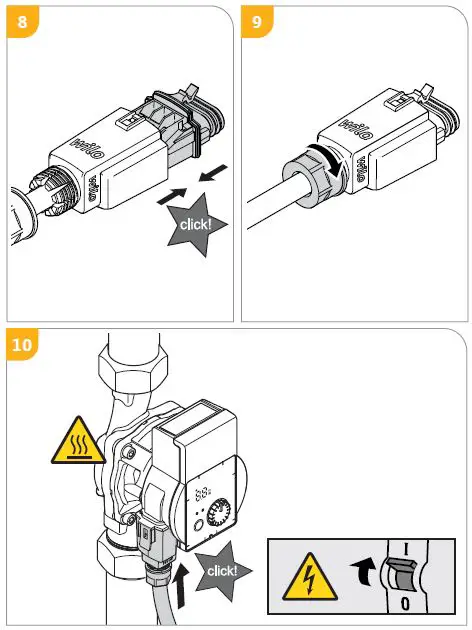 8

wilo

wilo

click!

9

wilo

wilo

10

click!

I

0