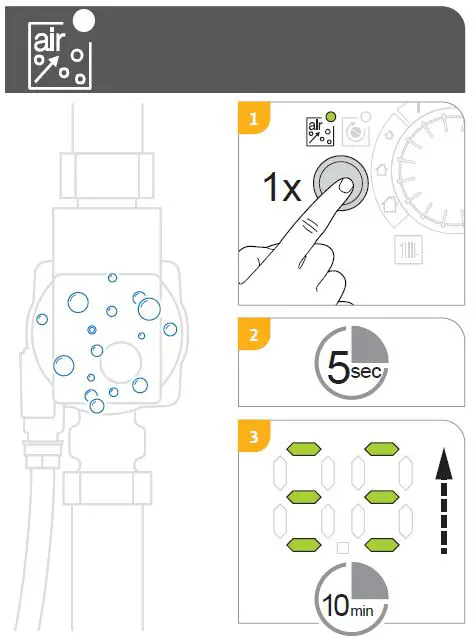 air

1
air
1x

2
5sec

3
10min