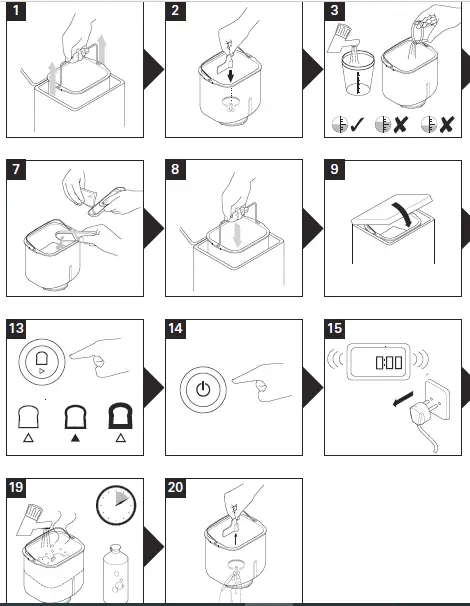 1
2
3
7
8
9
13
14
15
0:00
19
20