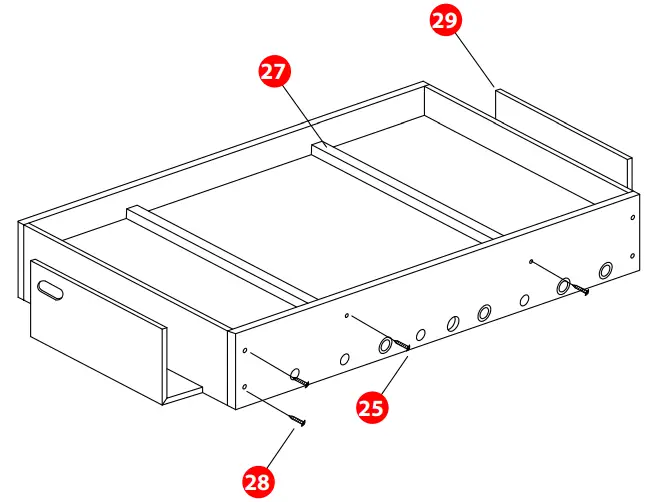 29
27
25
28