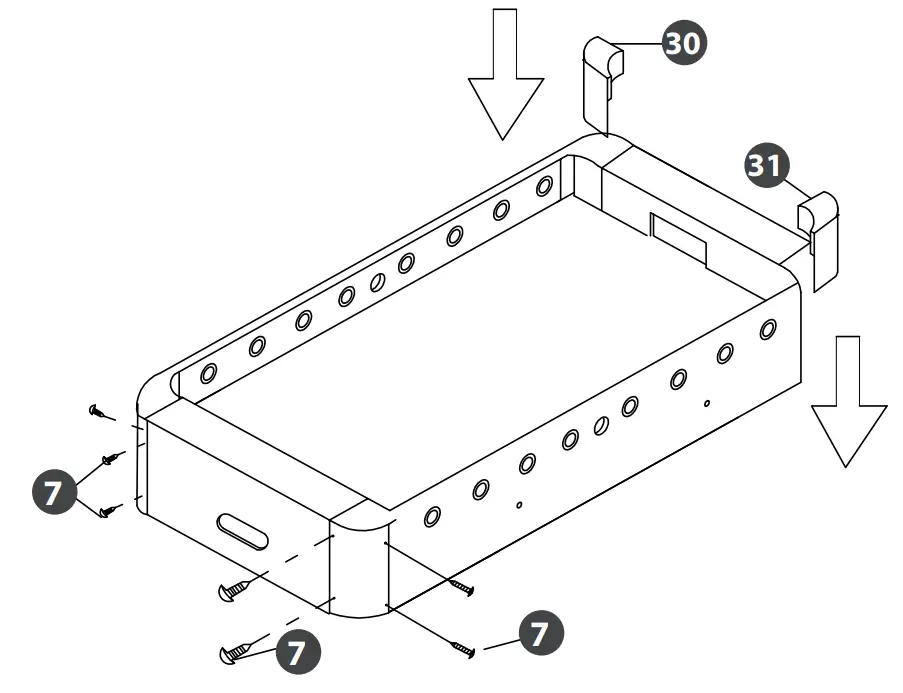 30
31
7
7
7