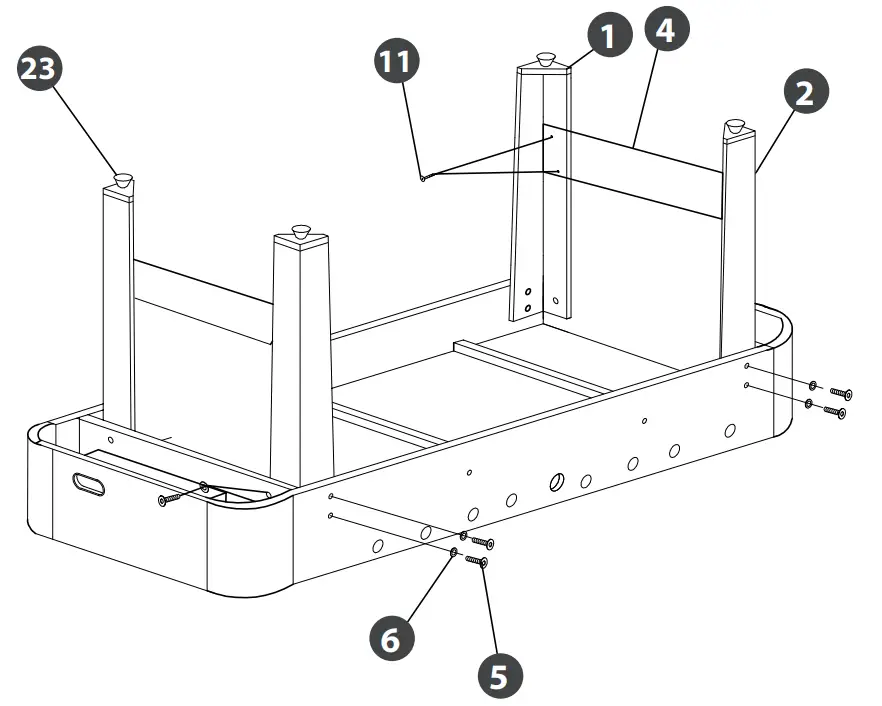 23
11
1
4
2
6
5