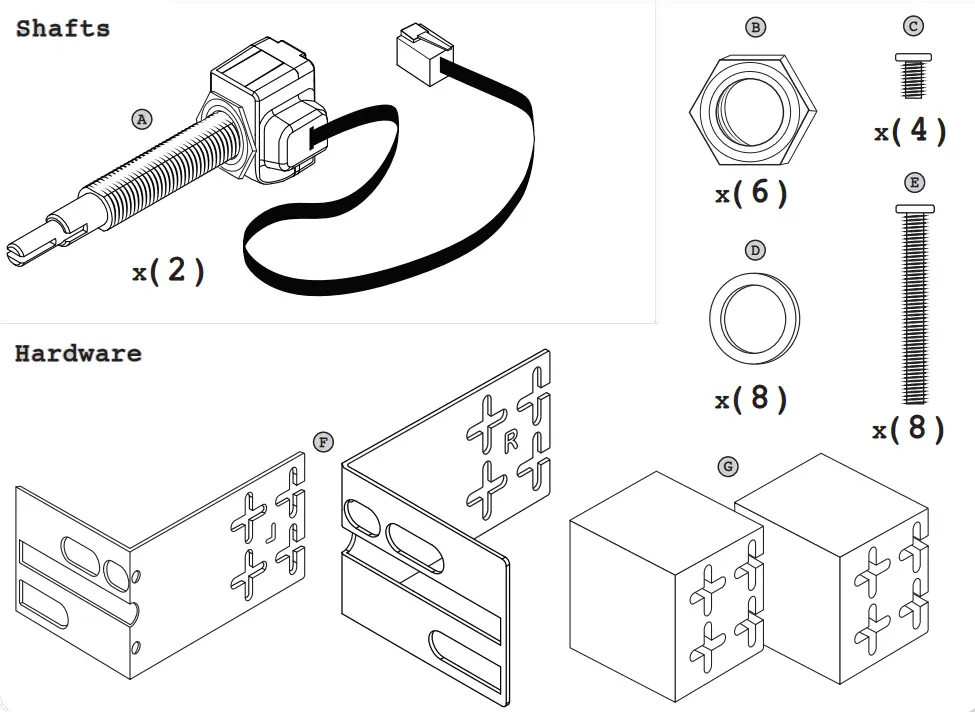 Shafts

A

x(2)

B

x(6)

C

x(4)

D

x(8)

E

x(8)

Hardware

F

L

R

G