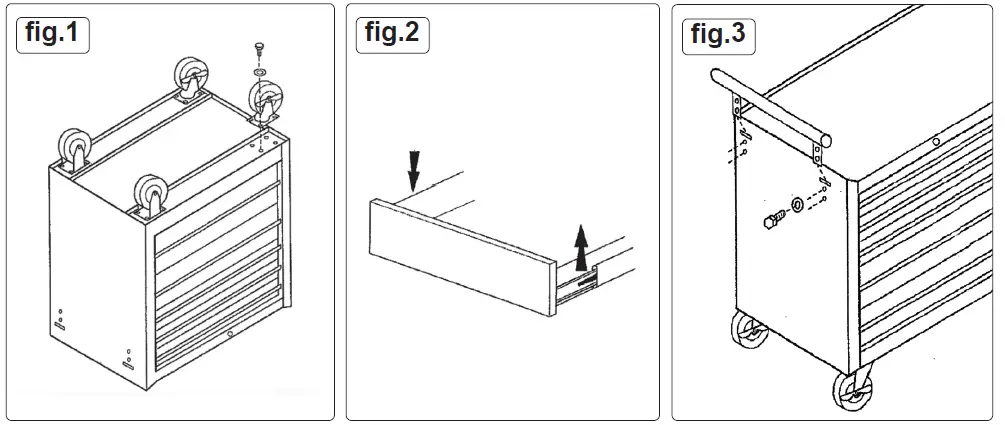 fig.1

fig.2

fig.3