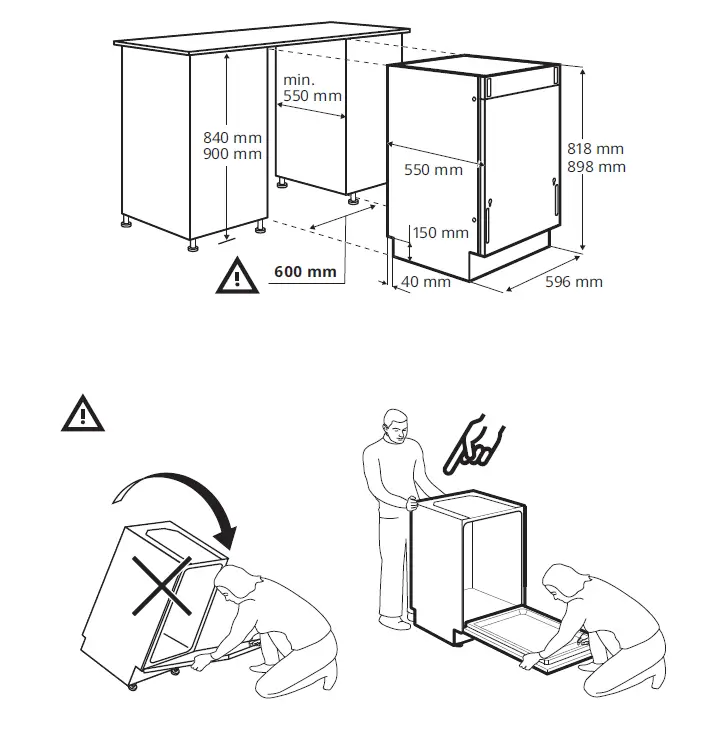 min.
550 mm

840 mm
900 mm

550 mm

818 mm
898 mm

150 mm

600 mm

40 mm

596 mm